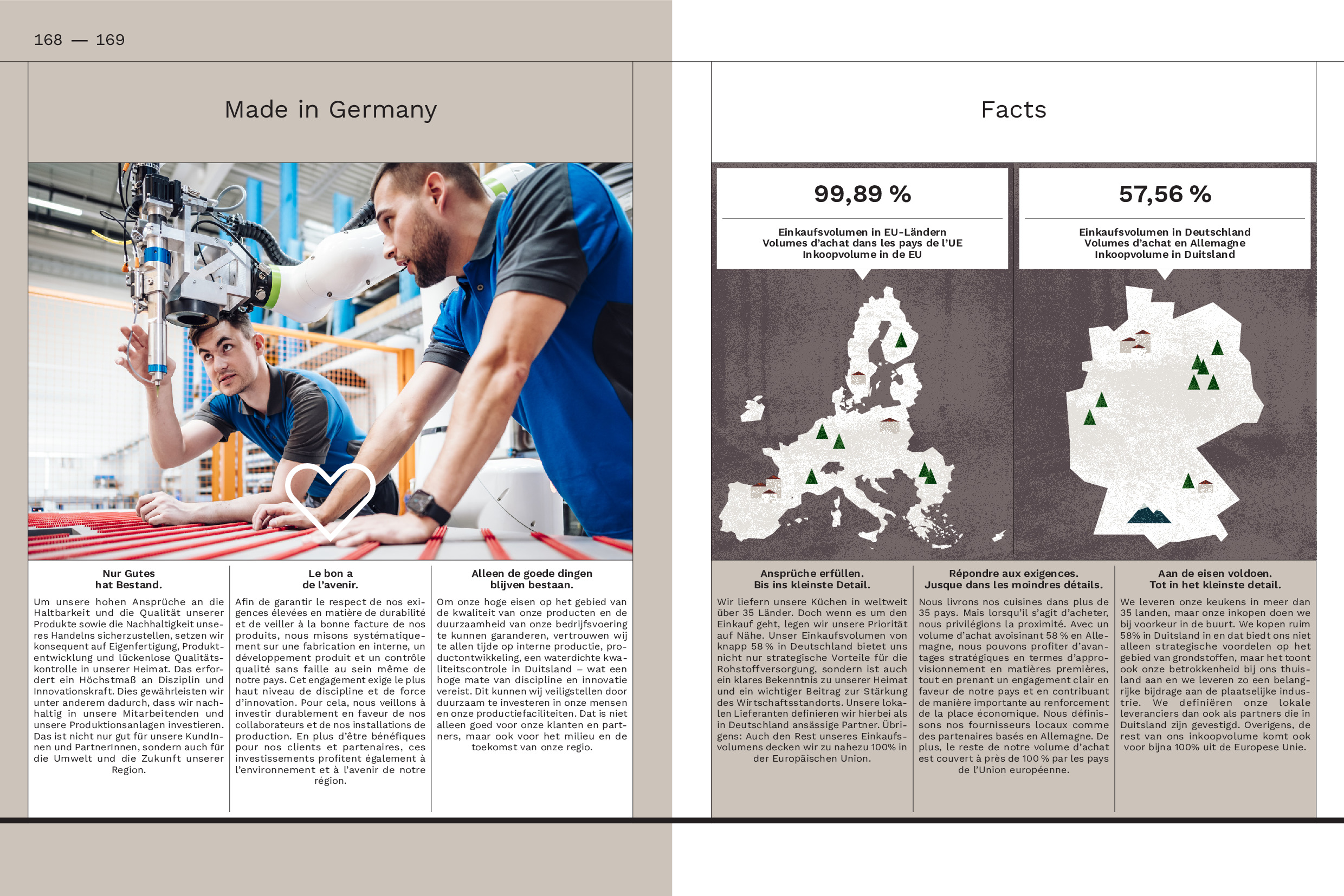 168 — 169

Made in Germany

Nur Gutes hat Bestand.

Um unsere hohen Ansprüche an die Haltbarkeit und die Qualität unserer Produkte sowie die Nachhaltigkeit unseres Handelns sicherzustellen, setzen wir konsequent auf Eigenfertigung, Produktentwicklung und lückenlose Qualitätskontrolle in unserer Heimat. Das erfordert ein Höchstmaß an Disziplin und Innovationskraft. Dies gewährleisten wir unter anderem dadurch, dass wir nachhaltig in unsere Mitarbeitenden und unsere Produktionsanlagen investieren. Das ist nicht nur gut für unsere KundInnen und PartnerInnen, sondern auch für die Umwelt und die Zukunft unserer Region.

Le bon a de l'avenir.

Afin de garantir le respect de nos exigences élevées en matière de durabilité et de veiller à la bonne facture de nos produits, nous misons systématiquement sur une fabrication en interne, un développement produit et un contrôle qualité sans faille au sein même de notre pays. Cet engagement exige le plus haut niveau de discipline et de force d'innovation. Pour cela, nous veillons à investir durablement en faveur de nos collaborateurs et de nos installations de production. En plus d'être bénéfiques pour nos clients et partenaires, ces investissements profitent également à l'environnement et à l'avenir de notre région.

Alleen de goede dingen blijven bestaan.

Om onze hoge eisen op het gebied van de kwaliteit van onze producten en de duurzaamheid van onze bedrijfsvoering te kunnen garanderen, vertrouwen wij te allen tijde op interne productie, productontwikkeling, een waterdichte kwaliteitscontrole in Duitsland – wat een hoge mate van discipline en innovatie vereist. Dit kunnen wij veiligstellen door duurzaam te investeren in onze mensen en onze productiefaciliteiten. Dat is niet alleen goed voor onze klanten en partners, maar ook voor het milieu en de toekomst van onze regio.

Facts

99,89 %

Einkaufsvolumen in EU-Ländern
Volumes d'achat dans les pays de l'UE
Inkoopvolume in de EU

57,56 %

Einkaufsvolumen in Deutschland
Volumes d'achat en Allemagne
Inkoopvolume in Duitsland

Ansprüche erfüllen. Bis ins kleinste Detail.

Wir liefern unsere Küchen in weltweit über 35 Länder. Doch wenn es um den Einkauf geht, legen wir unsere Priorität auf Nähe. Unser Einkaufsvolumen von knapp 58 % in Deutschland bietet uns nicht nur strategische Vorteile für die Rohstoffversorgung, sondern ist auch ein klares Bekenntnis zu unserer Heimat und ein wichtiger Beitrag zur Stärkung des Wirtschaftsstandorts. Unsere lokalen Lieferanten definieren wir hierbei als in Deutschland ansässige Partner. Übrigens: Auch den Rest unseres Einkaufsvolumens decken wir zu nahezu 100% in der Europäischen Union.

Répondre aux exigences. Jusque dans les moindres détails.

Nous livrons nos cuisines dans plus de 35 pays. Mais lorsqu'il s'agit d'acheter, nous privilégions la proximité. Avec un volume d'achat avoisinant 58 % en Allemagne, nous pouvons profiter d'avantages stratégiques en termes d'approvisionnement en matières premières, tout en prenant un engagement clair en faveur de notre pays et en contribuant de manière importante au renforcement de la place économique. Nous définissons nos fournisseurs locaux comme des partenaires basés en Allemagne. De plus, le reste de notre volume d'achat est couvert à près de 100 % par les pays de l'Union européenne.

Aan de eisen voldoen. Tot in het kleinste detail.

We leveren onze keukens in meer dan 35 landen, maar onze inkopen doen we bij voorkeur in de buurt. We kopen ruim 58% in Duitsland in en dat biedt ons niet alleen strategische voordelen op het gebied van grondstoffen, maar het toont ook onze betrokkenheid bij ons thuisland aan en we leveren zo een belangrijke bijdrage aan de plaatselijke industrie. We definiëren onze lokale leveranciers dan ook als partners die in Duitsland zijn gevestigd. Overigens, de rest van ons inkoopvolume komt ook voor bijna 100% uit de Europese Unie.