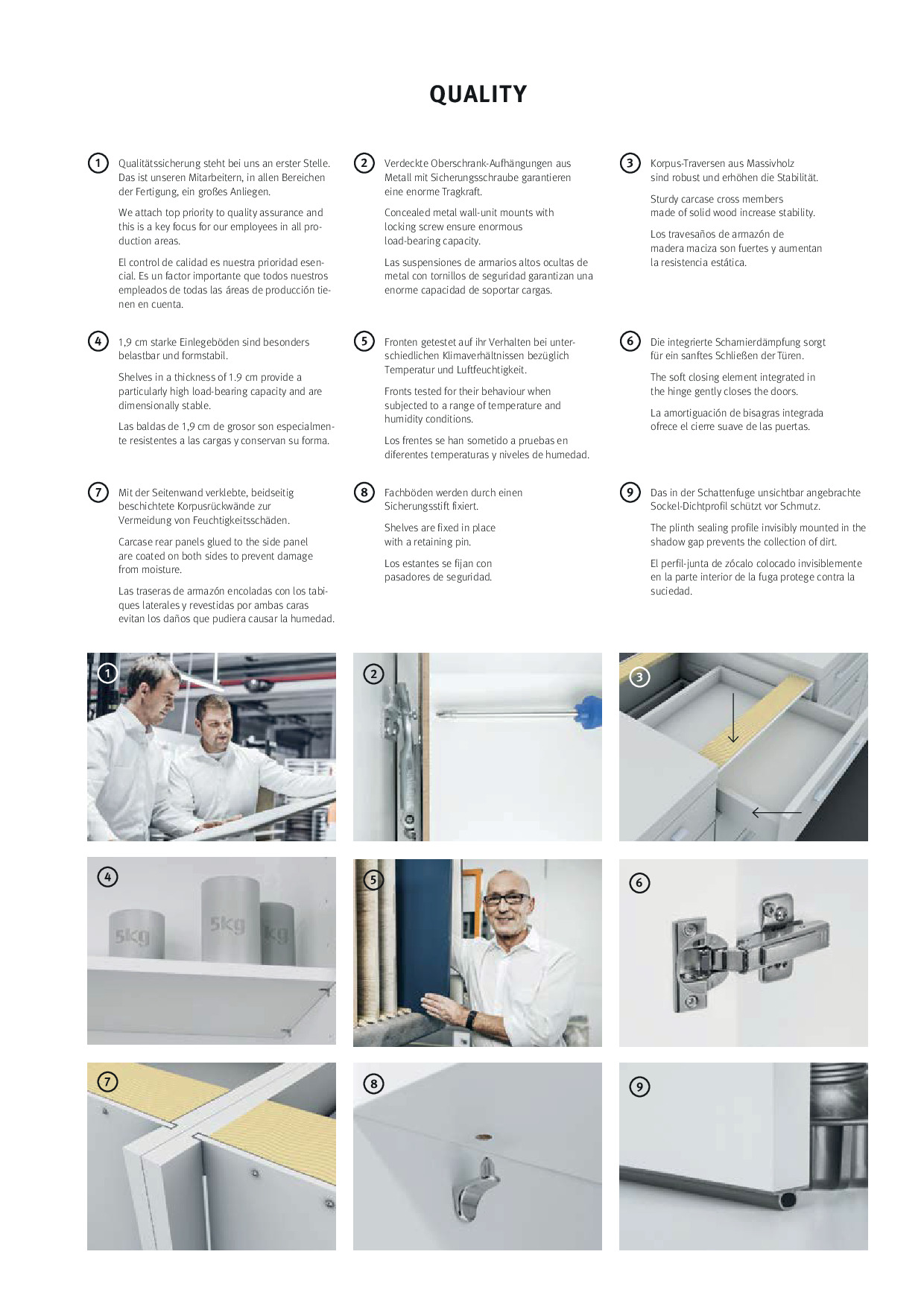 QUALITY

1
Qualitätssicherung steht bei uns an erster Stelle. Das ist unseren Mitarbeitern, in allen Bereichen der Fertigung, ein großes Anliegen.

We attach top priority to quality assurance and this is a key focus for our employees in all production areas.

El control de calidad es nuestra prioridad esencial. Es un factor importante que todos nuestros empleados de todas las áreas de producción tienen en cuenta.

2
Verdeckte Oberschrank-Aufhängungen aus Metall mit Sicherungsschraube garantieren eine enorme Tragkraft.

Concealed metal wall-unit mounts with locking screw ensure enormous load-bearing capacity.

Las suspensiones de armarios altos ocultas de metal con tornillos de seguridad garantizan una enorme capacidad de soportar cargas.

3
Korpus-Traversen aus Massivholz sind robust und erhöhen die Stabilität.

Sturdy carcase cross members made of solid wood increase stability.

Los travesaños de armazón de madera maciza son fuertes y aumentan la resistencia estática.

4
1,9 cm starke Einlegeböden sind besonders belastbar und formstabil.

Shelves in a thickness of 1.9 cm provide a particularly high load-bearing capacity and are dimensionally stable.

Las baldas de 1,9 cm de grosor son especialmente resistentes a las cargas y conservan su forma.

5
Fronten getestet auf ihr Verhalten bei unterschiedlichen Klimaverhältnissen bezüglich Temperatur und Luftfeuchtigkeit.

Fronts tested for their behaviour when subjected to a range of temperature and humidity conditions.

Los frentes se han sometido a pruebas en diferentes temperaturas y niveles de humedad.

6
Die integrierte Scharnierdämpfung sorgt für ein sanftes Schließen der Türen.

The soft closing element integrated in the hinge gently closes the doors.

La amortiguación de bisagras integrada ofrece el cierre suave de las puertas.

7
Mit der Seitenwand verklebte, beidseitig beschichtete Korpusrückwände zur Vermeidung von Feuchtigkeitsschäden.

Carcase rear panels glued to the side panel are coated on both sides to prevent damage from moisture.

Las traseras de armazón encoladas con los tabiques laterales y revestidas por ambas caras evitan los daños que pudiera causar la humedad.

8
Fachböden werden durch einen Sicherungsstift fixiert.

Shelves are fixed in place with a retaining pin.

Los estantes se fijan con pasadores de seguridad.

9
Das in der Schattenfuge unsichtbar angebrachte Sockel-Dichtprofil schützt vor Schmutz.

The plinth sealing profile invisibly mounted in the shadow gap prevents the collection of dirt.

El perfil-junta de zócalo colocado invisiblemente en la parte interior de la fuga protege contra la suciedad.

1

2

3

4
5kg
5kg
kg

5

6

7

8

9