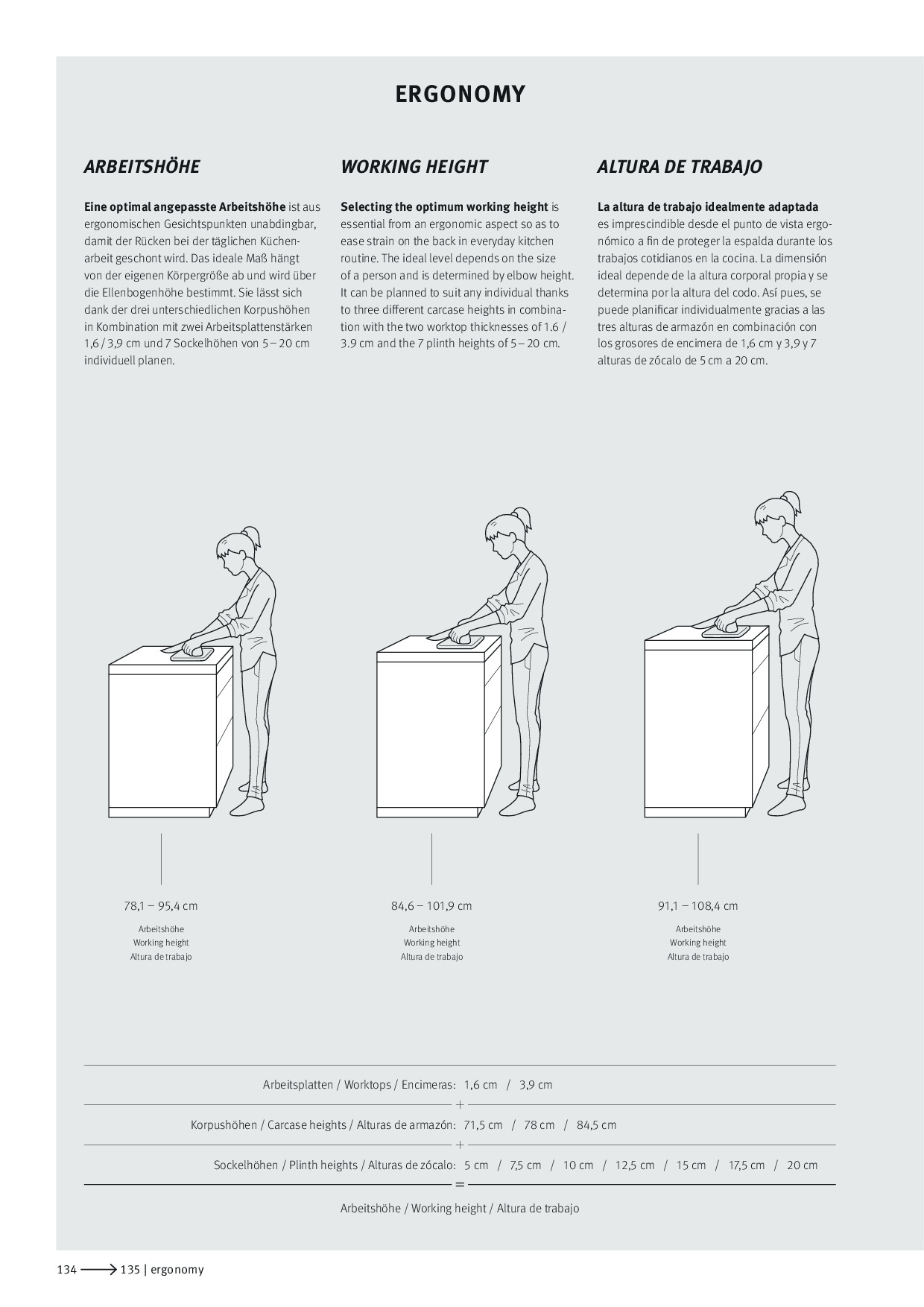 ERGONOMY

ARBEITSHÖHE

Eine optimal angepasste Arbeitshöhe ist aus ergonomischen Gesichtspunkten unabdingbar, damit der Rücken bei der täglichen Küchenarbeit geschont wird. Das ideale Maß hängt von der eigenen Körpergröße ab und wird über die Ellenbogenhöhe bestimmt. Sie lässt sich dank der drei unterschiedlichen Korpushöhen in Kombination mit zwei Arbeitsplattenstärken 1,6 / 3,9 cm und 7 Sockelhöhen von 5 – 20 cm individuell planen.

WORKING HEIGHT

Selecting the optimum working height is essential from an ergonomic aspect so as to ease strain on the back in everyday kitchen routine. The ideal level depends on the size of a person and is determined by elbow height. It can be planned to suit any individual thanks to three different carcase heights in combination with the two worktop thicknesses of 1.6 / 3.9 cm and the 7 plinth heights of 5 – 20 cm.

ALTURA DE TRABAJO

La altura de trabajo idealmente adaptada es imprescindible desde el punto de vista ergonómico a fin de proteger la espalda durante los trabajos cotidianos en la cocina. La dimensión ideal depende de la altura corporal propia y se determina por la altura del codo. Así pues, se puede planificar individualmente gracias a las tres alturas de armazón en combinación con los grosores de encimera de 1,6 cm y 3,9 y 7 alturas de zócalo de 5 cm a 20 cm.

78,1 – 95,4 cm
Arbeitshöhe
Working height
Altura de trabajo

84,6 – 101,9 cm
Arbeitshöhe
Working height
Altura de trabajo

91,1 – 108,4 cm
Arbeitshöhe
Working height
Altura de trabajo

Arbeitsplatten / Worktops / Encimeras: 1,6 cm / 3,9 cm
+
Korpushöhen / Carcase heights / Alturas de armazón: 71,5 cm / 78 cm / 84,5 cm
+
Sockelhöhen / Plinth heights / Alturas de zócalo: 5 cm / 7,5 cm / 10 cm / 12,5 cm / 15 cm / 17,5 cm / 20 cm
=
Arbeitshöhe / Working height / Altura de trabajo

134 ⟶ 135 | ergonomy