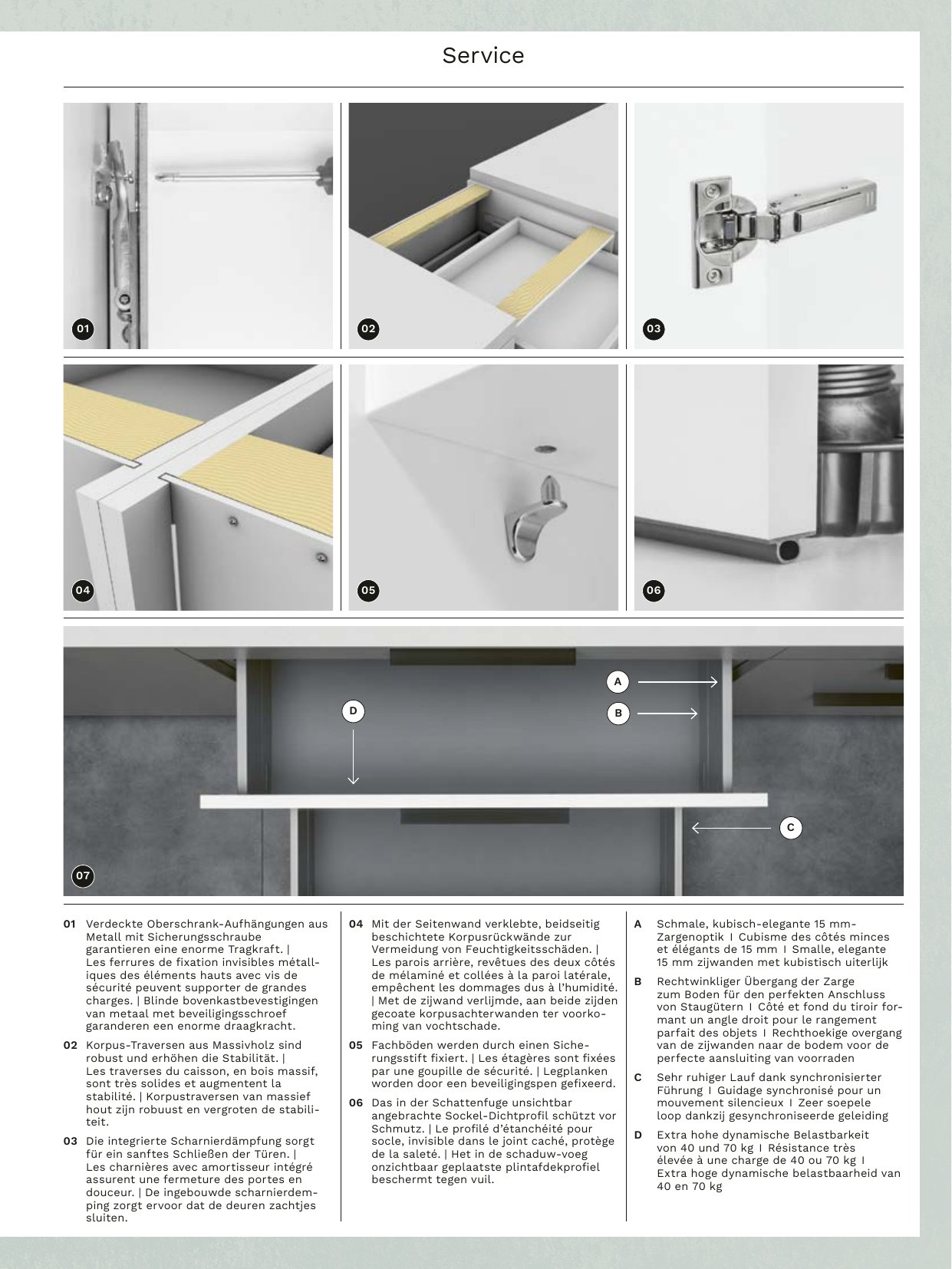 Service

01

02

03

04

05

06

A

B

D

C

07

01 Verdeckte Oberschrank-Aufhängungen aus Metall mit Sicherungsschraube garantieren eine enorme Tragkraft. | Les ferrures de fixation invisibles métalliques des éléments hauts avec vis de sécurité peuvent supporter de grandes charges. | Blinde bovenkastbevestigingen van metaal met beveiligingsschroef garanderen een enorme draagkracht.

02 Korpus-Traversen aus Massivholz sind robust und erhöhen die Stabilität. | Les traverses du caisson, en bois massif, sont très solides et augmentent la stabilité. | Korpustraversen van massief hout zijn robuust en vergroten de stabiliteit.

03 Die integrierte Scharnierdämpfung sorgt für ein sanftes Schließen der Türen. | Les charnières avec amortisseur intégré assurent une fermeture des portes en douceur. | De ingebouwde scharnierdemping zorgt ervoor dat de deuren zachtjes sluiten.

04 Mit der Seitenwand verklebte, beidseitig beschichtete Korpusrückwände zur Vermeidung von Feuchtigkeitsschäden. | Les parois arrière, revêtues des deux côtés de mélaminé et collées à la paroi latérale, empêchent les dommages dus à l'humidité. | Met de zijwand verlijmde, aan beide zijden gecoate korpusachterwanden ter voorkoming van vochtschade.

05 Fachböden werden durch einen Sicherungsstift fixiert. | Les étagères sont fixées par une goupille de sécurité. | Legplanken worden door een beveiligingspen gefixeerd.

06 Das in der Schattenfuge unsichtbar angebrachte Sockel-Dichtprofil schützt vor Schmutz. | Le profilé d'étanchéité pour socle, invisible dans le joint caché, protège de la saleté. | Het in de schaduw-voeg onzichtbaar geplaatste plintafdekprofiel beschermt tegen vuil.

A Schmale, kubisch-elegante 15 mm-Zargenoptik I Cubisme des côtés minces et élégants de 15 mm I Smalle, elegante 15 mm zijwanden met kubistisch uiterlijk

B Rechtwinkliger Übergang der Zarge zum Boden für den perfekten Anschluss von Staugütern I Côté et fond du tiroir formant un angle droit pour le rangement parfait des objets I Rechthoekige overgang van de zijwanden naar de bodem voor de perfecte aansluiting van voorraden

C Sehr ruhiger Lauf dank synchronisierter Führung I Guidage synchronisé pour un mouvement silencieux I Zeer soepele loop dankzij gesynchroniseerde geleiding

D Extra hohe dynamische Belastbarkeit von 40 und 70 kg I Résistance très élevée à une charge de 40 ou 70 kg I Extra hoge dynamische belastbaarheid van 40 en 70 kg